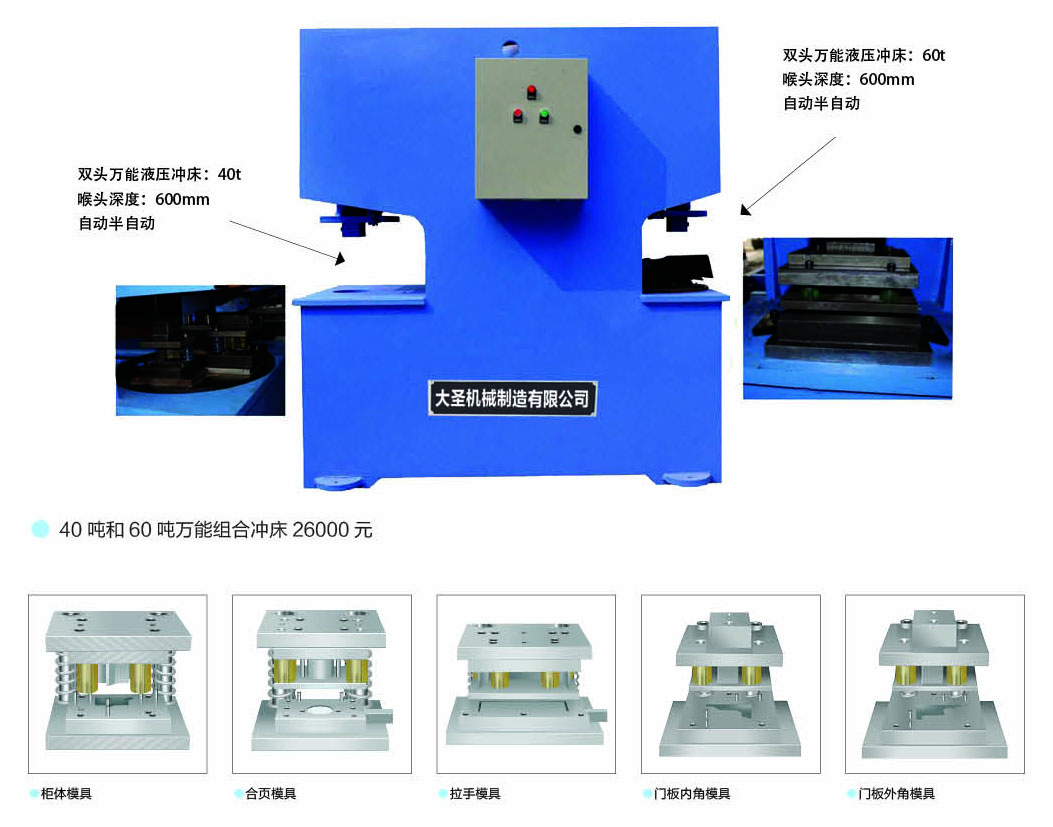 双头万能液压冲床：60t
喉头深度：600mm
自动半自动

双头万能液压冲床：40t
喉头深度：600mm
自动半自动

大圣机械制造有限公司

40 吨和 60 吨万能组合冲床 26000 元

柜体模具

合页模具

拉手模具

门板内角模具

门板外角模具